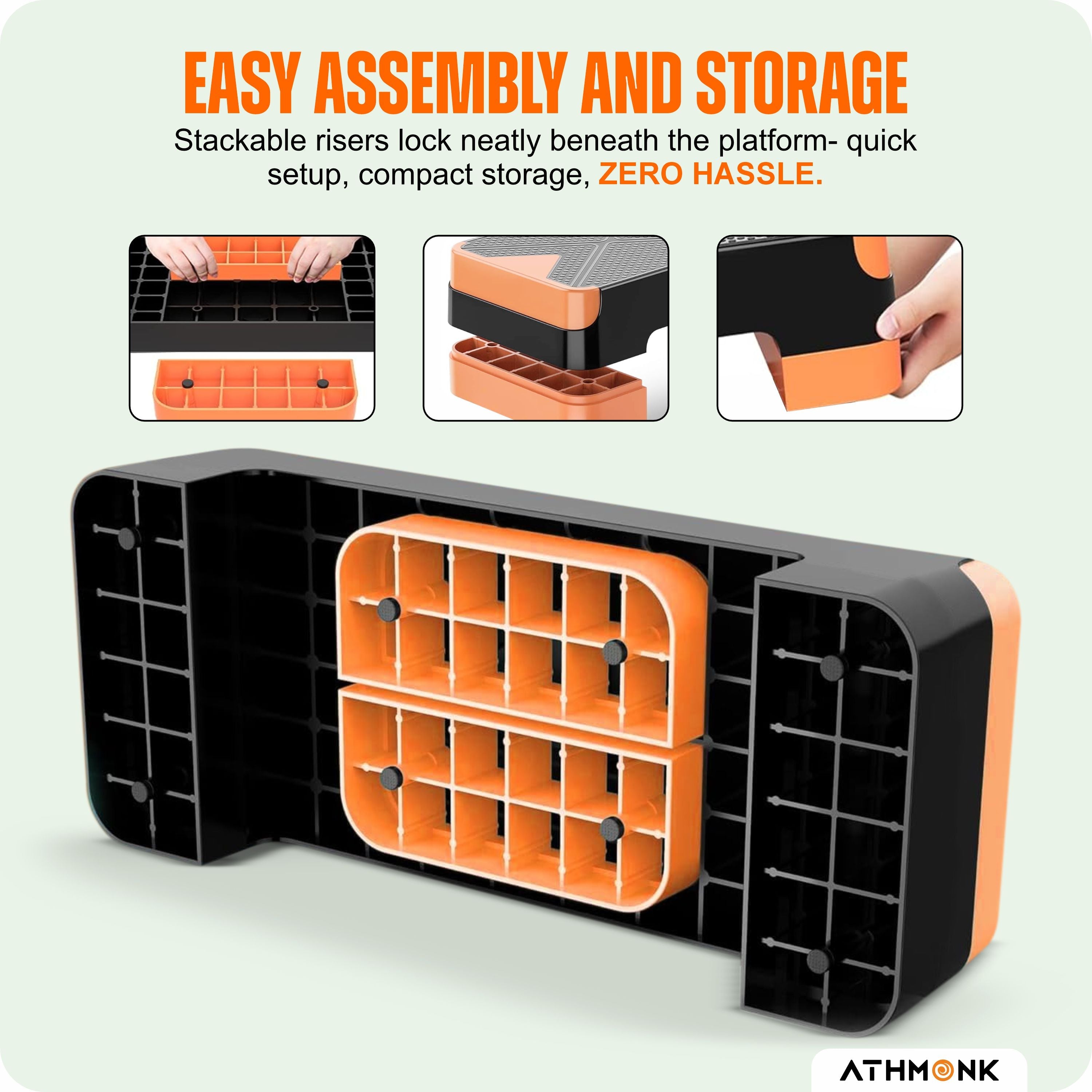 EASY ASSEMBLY AND STORAGE

Stackable risers lock neatly beneath the platform- quick setup, compact storage, ZERO HASSLE.

ATHMONK