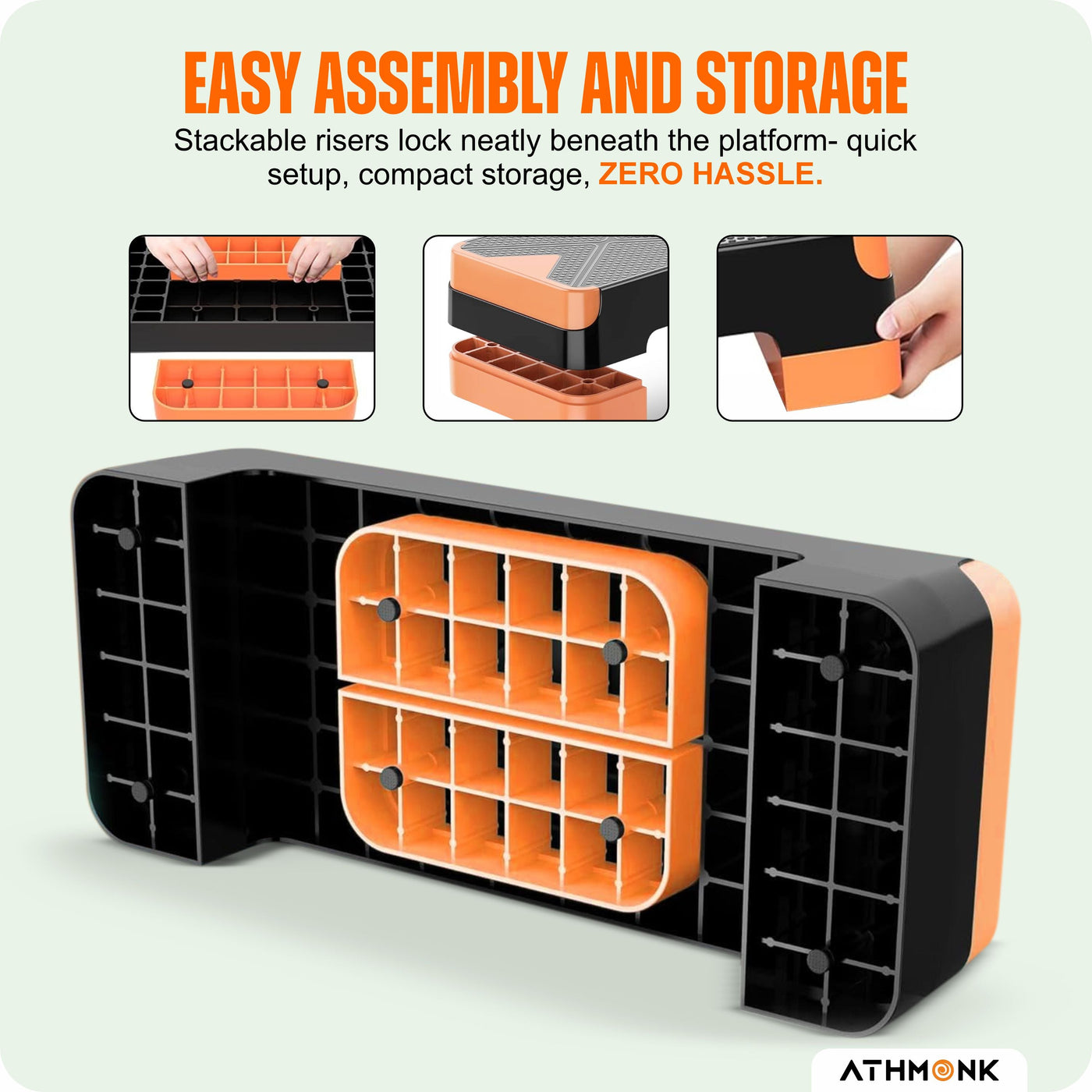 EASY ASSEMBLY AND STORAGE

Stackable risers lock neatly beneath the platform- quick setup, compact storage, ZERO HASSLE.

ATHMONK